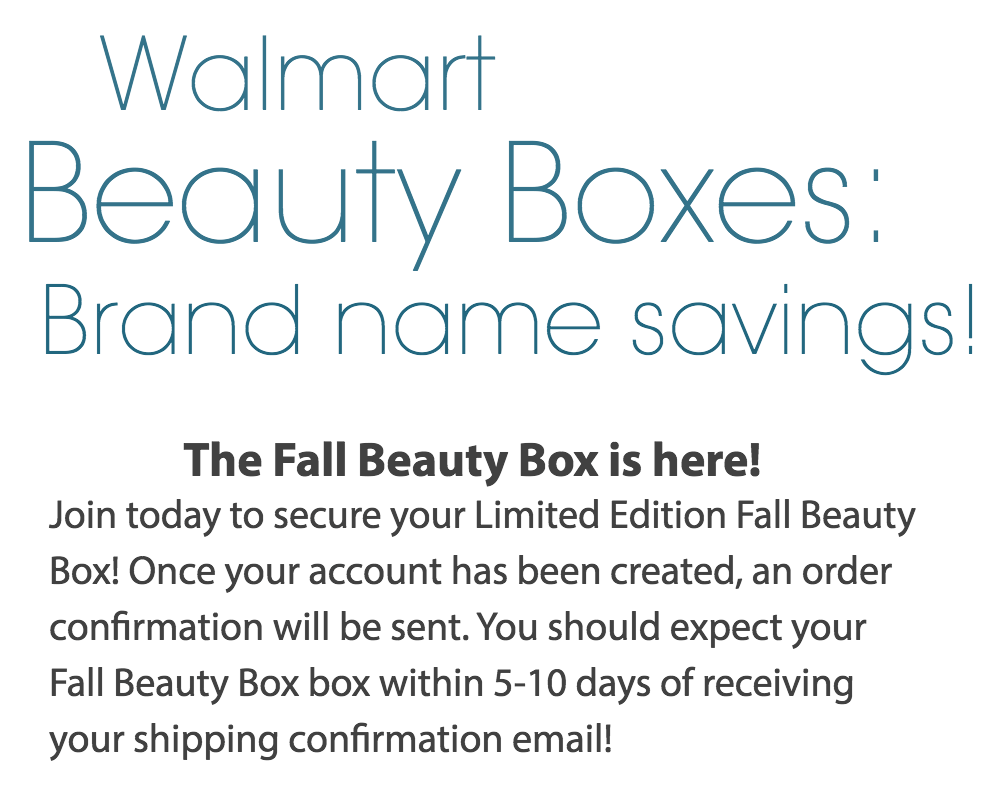 Walmart
Beauty Boxes:
Brand name savings!

The Fall Beauty Box is here!

Join today to secure your Limited Edition Fall Beauty Box! Once your account has been created, an order confirmation will be sent. You should expect your Fall Beauty Box box within 5-10 days of receiving your shipping confirmation email!