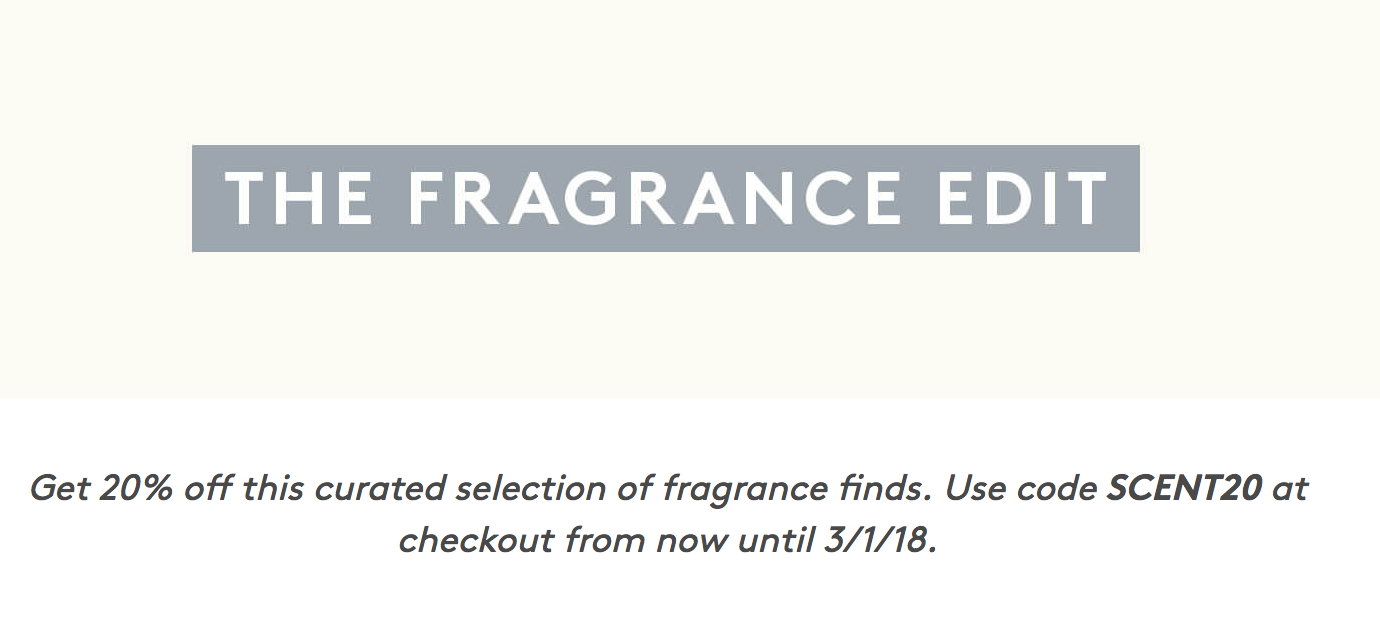 THE FRAGRANCE EDIT

Get 20% off this curated selection of fragrance finds. Use code SCENT20 at checkout from now until 3/1/18.