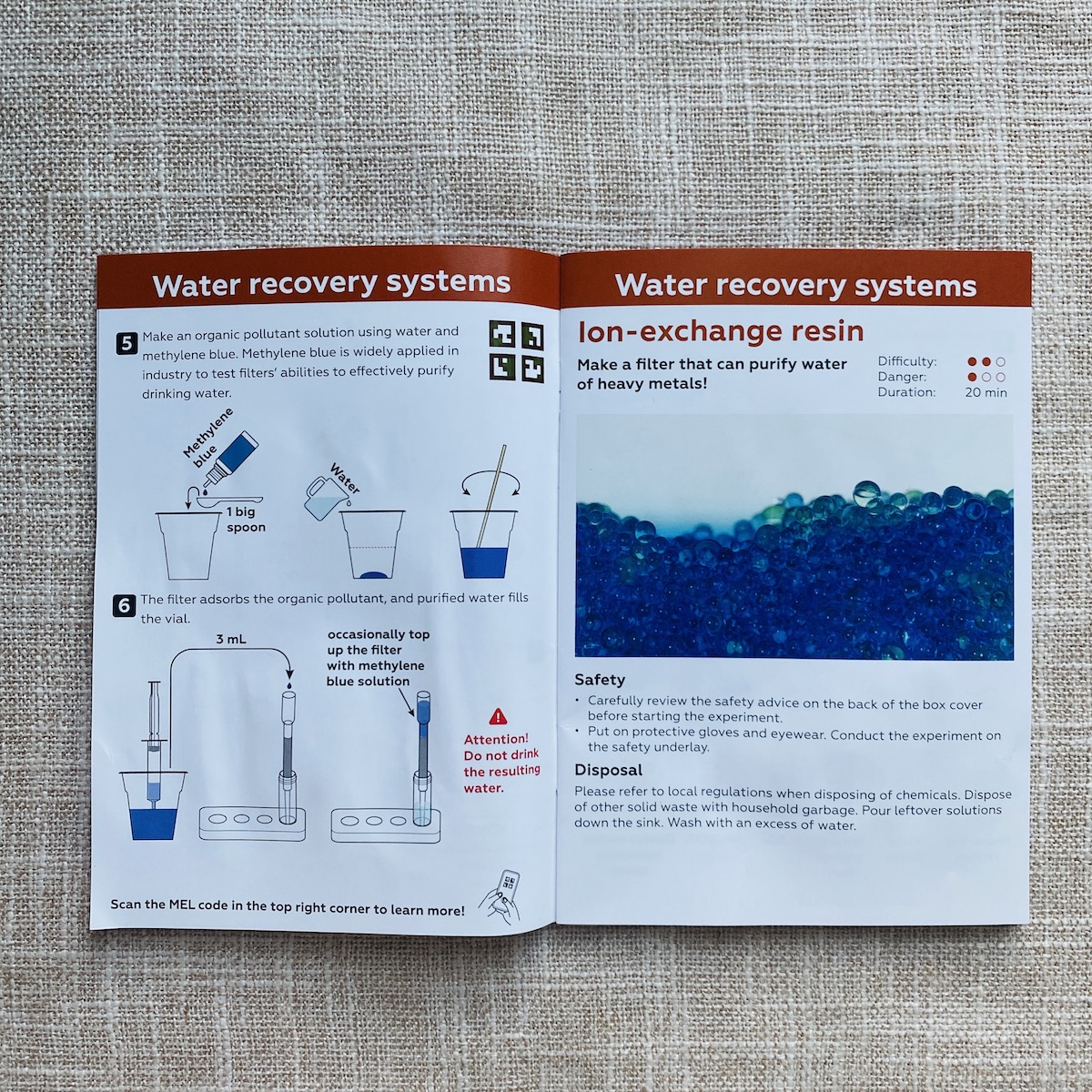 Water recovery systems

5 Make an organic pollutant solution using water and methylene blue. Methylene blue is widely applied in industry to test filters' abilities to effectively purify drinking water.

Methylene blue

1 big spoon

Water

6 The filter adsorbs the organic pollutant, and purified water fills the vial.

3 mL

occasionally top up the filter with methylene blue solution

Attention! Do not drink the resulting water.

Scan the MEL code in the top right corner to learn more!

Water recovery systems

Ion-exchange resin

Make a filter that can purify water of heavy metals!

Difficulty:
Danger:
Duration: 20 min

Safety

• Carefully review the safety advice on the back of the box cover before starting the experiment.
• Put on protective gloves and eyewear. Conduct the experiment on the safety underlay.

Disposal

Please refer to local regulations when disposing of chemicals. Dispose of other solid waste with household garbage. Pour leftover solutions down the sink. Wash with an excess of water.