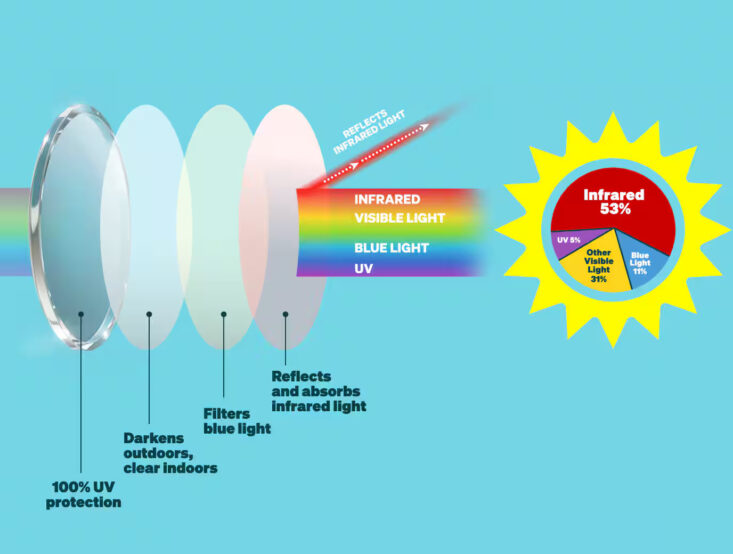 REFLECTS INFRARED LIGHT

INFRARED
VISIBLE LIGHT
BLUE LIGHT
UV

Infrared 53%
UV 5%
Other Visible Light 31%
Blue Light 11%

Reflects and absorbs infrared light

Filters blue light

Darkens outdoors, clear indoors

100% UV protection