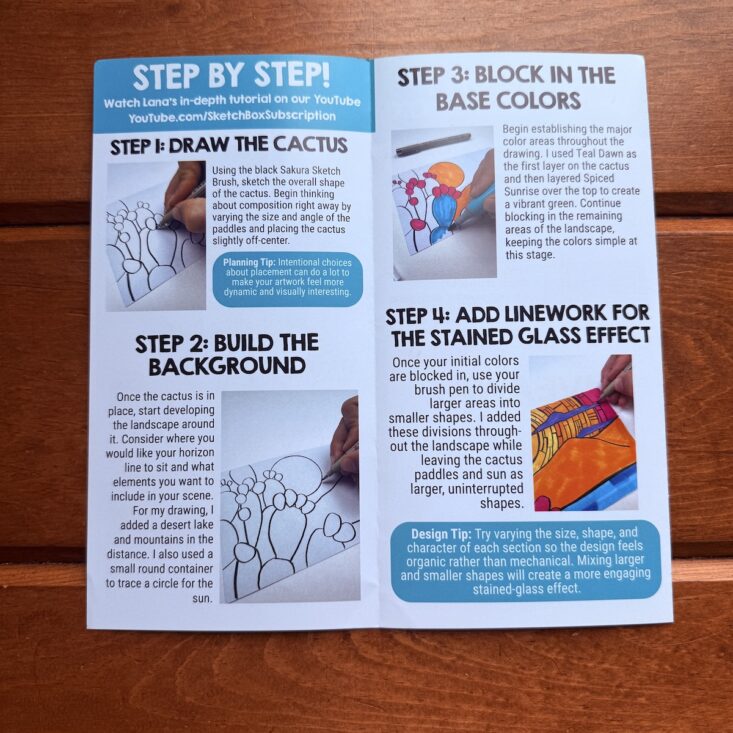 STEP BY STEP!
Watch Lana's in-depth tutorial on our YouTube
YouTube.com/SketchBoxSubscription

STEP 1: DRAW THE CACTUS

Using the black Sakura Sketch Brush, sketch the overall shape of the cactus. Begin thinking about composition right away by varying the size and angle of the paddles and placing the cactus slightly off-center.

Planning Tip: Intentional choices about placement can do a lot to make your artwork feel more dynamic and visually interesting.

STEP 2: BUILD THE BACKGROUND

Once the cactus is in place, start developing the landscape around it. Consider where you would like your horizon line to sit and what elements you want to include in your scene. For my drawing, I added a desert lake and mountains in the distance. I also used a small round container to trace a circle for the sun.

STEP 3: BLOCK IN THE BASE COLORS

Begin establishing the major color areas throughout the drawing. I used Teal Dawn as the first layer on the cactus and then layered Spiced Sunrise over the top to create a vibrant green. Continue blocking in the remaining areas of the landscape, keeping the colors simple at this stage.

STEP 4: ADD LINEWORK FOR THE STAINED GLASS EFFECT

Once your initial colors are blocked in, use your brush pen to divide larger areas into smaller shapes. I added these divisions throughout the landscape while leaving the cactus paddles and sun as larger, uninterrupted shapes.

Design Tip: Try varying the size, shape, and character of each section so the design feels organic rather than mechanical. Mixing larger and smaller shapes will create a more engaging stained-glass effect.